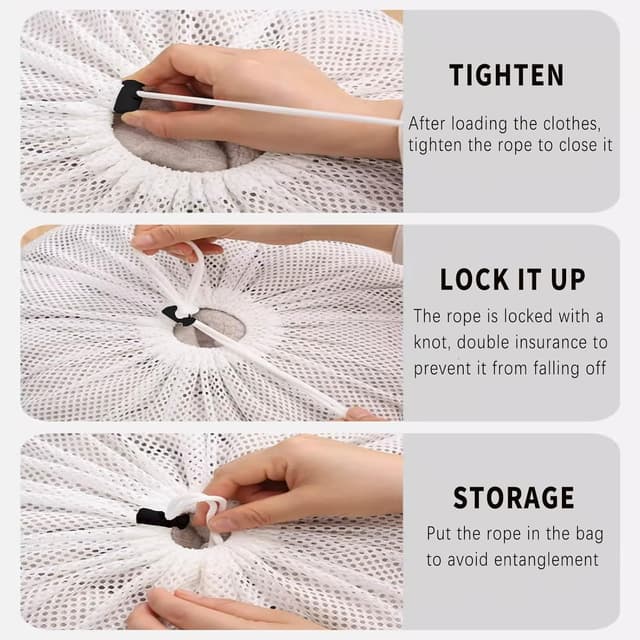 TIGHTEN

After loading the clothes, tighten the rope to close it

LOCK IT UP

The rope is locked with a knot, double insurance to prevent it from falling off

STORAGE

Put the rope in the bag to avoid entanglement