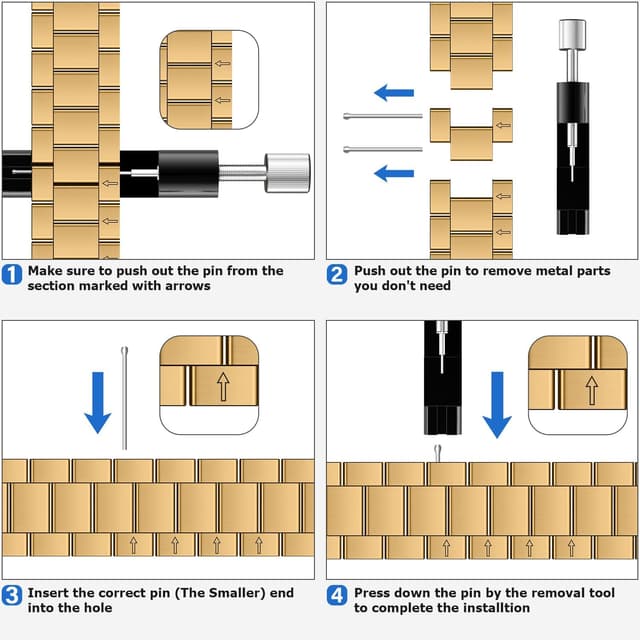 1 Make sure to push out the pin from the section marked with arrows

2 Push out the pin to remove metal parts you don't need

3 Insert the correct pin (The Smaller) end into the hole

4 Press down the pin by the removal tool to complete the installtion