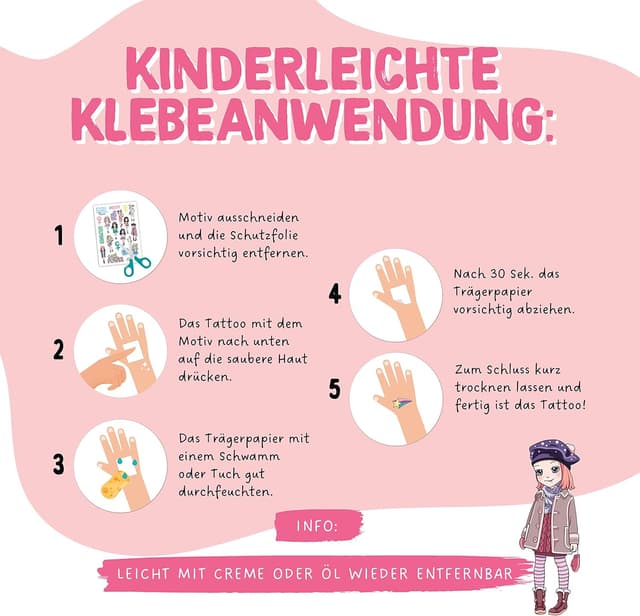 KINDERLEICHTE KLEBEANWENDUNG:

1 Motiv ausschneiden und die Schutzfolie vorsichtig entfernen.

2 Das Tattoo mit dem Motiv nach unten auf die saubere Haut drücken.

3 Das Trägerpapier mit einem Schwamm oder Tuch gut durchfeuchten.

4 Nach 30 Sek. das Trägerpapier vorsichtig abziehen.

5 Zum Schluss kurz trocknen lassen und fertig ist das Tattoo!

INFO:

LEICHT MIT CREME ODER ÖL WIEDER ENTFERNBAR