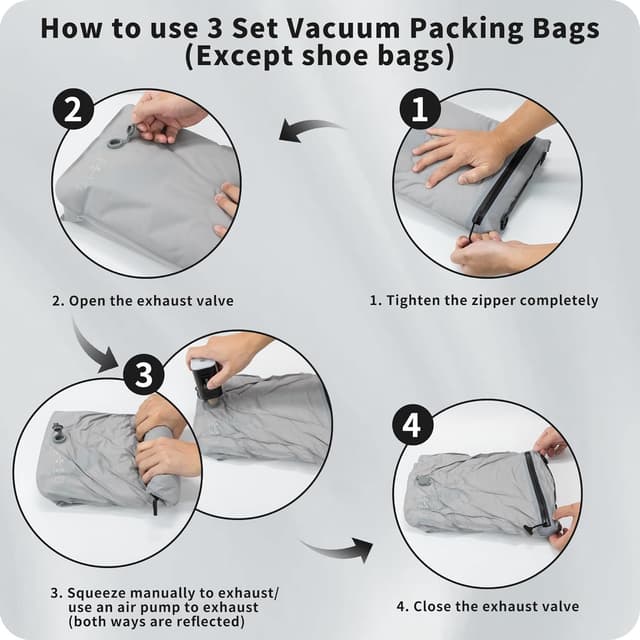 How to use 3 Set Vacuum Packing Bags (Except shoe bags)

2

1

2. Open the exhaust valve

1. Tighten the zipper completely

3

4

3. Squeeze manually to exhaust/ use an air pump to exhaust (both ways are reflected)

4. Close the exhaust valve