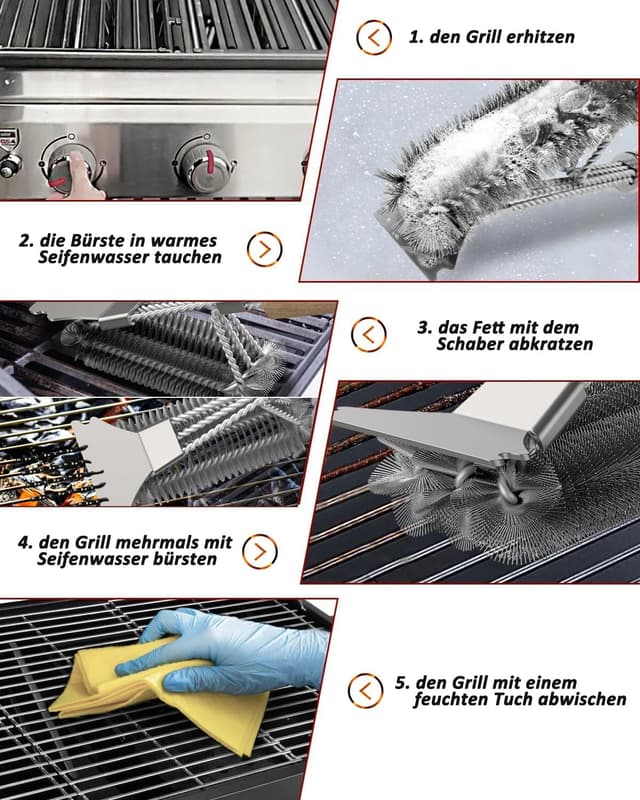 1. den Grill erhitzen

2. die Bürste in warmes Seifenwasser tauchen

3. das Fett mit dem Schaber abkratzen

4. den Grill mehrmals mit Seifenwasser bürsten

5. den Grill mit einem feuchten Tuch abwischen