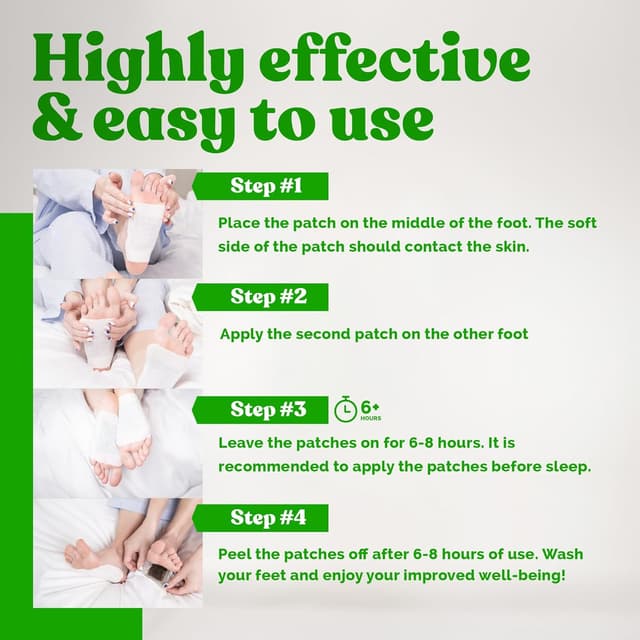 Highly effective & easy to use

Step #1

Place the patch on the middle of the foot. The soft side of the patch should contact the skin.

Step #2

Apply the second patch on the other foot

Step #3

6+ HOURS

Leave the patches on for 6-8 hours. It is recommended to apply the patches before sleep.

Step #4

Peel the patches off after 6-8 hours of use. Wash your feet and enjoy your improved well-being!