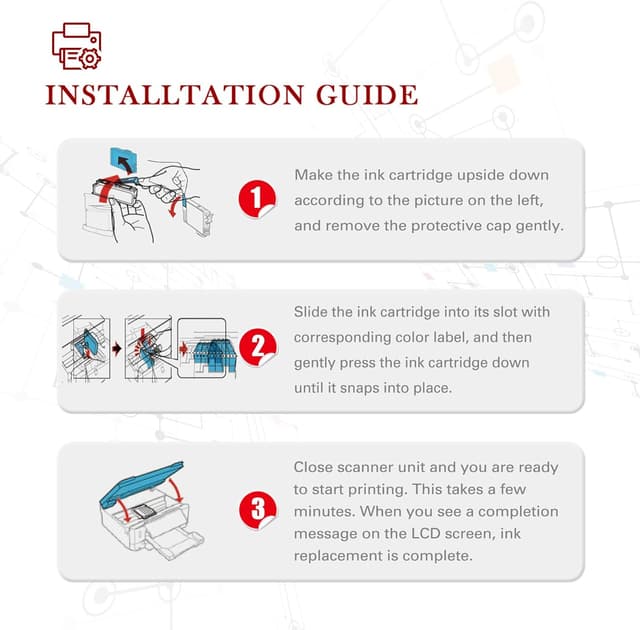 INSTALLTATION GUIDE

1

Make the ink cartridge upside down according to the picture on the left, and remove the protective cap gently.

2

Slide the ink cartridge into its slot with corresponding color label, and then gently press the ink cartridge down until it snaps into place.

3

Close scanner unit and you are ready to start printing. This takes a few minutes. When you see a completion message on the LCD screen, ink replacement is complete.