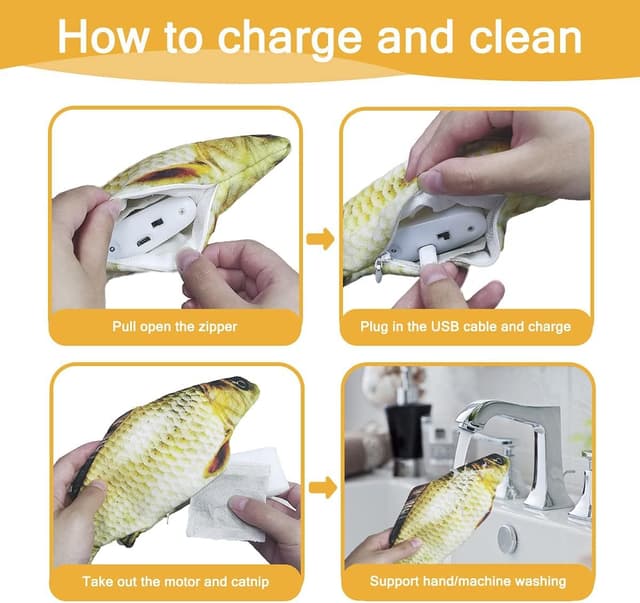 How to charge and clean

Pull open the zipper

Plug in the USB cable and charge

Take out the motor and catnip

Support hand/machine washing