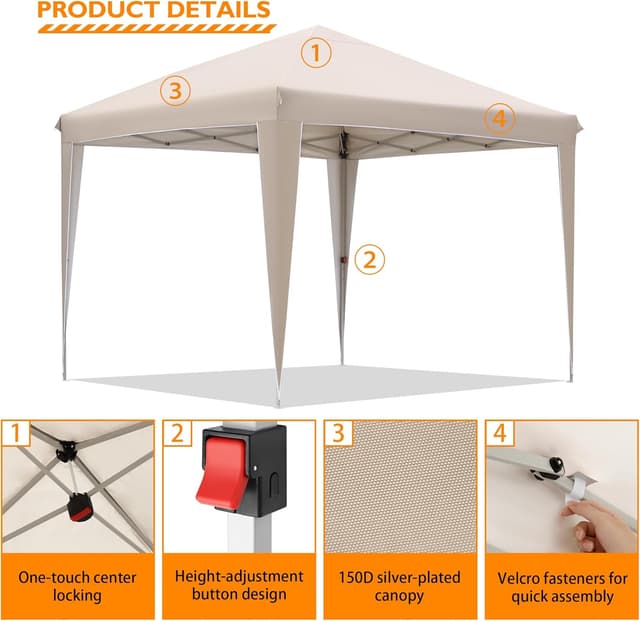 PRODUCT DETAILS

1

3

4

2

1

One-touch center locking

2

Height-adjustment button design

3

150D silver-plated canopy

4

Velcro fasteners for quick assembly