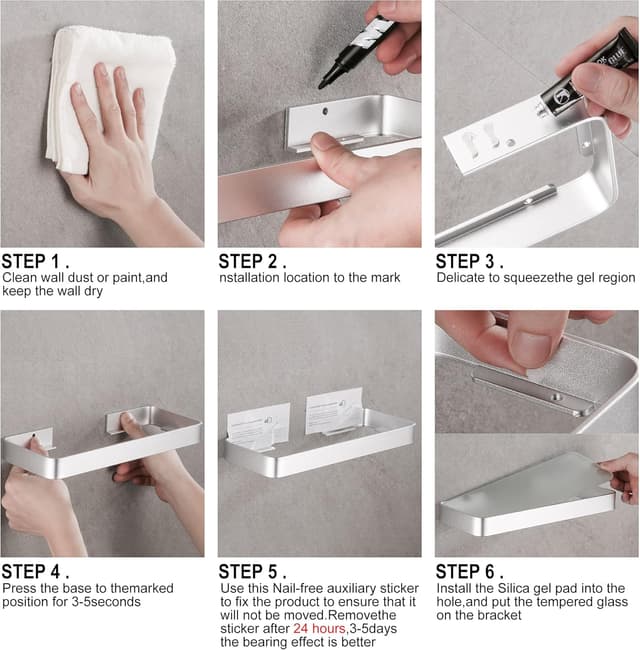 STEP 1 .
Clean wall dust or paint,and keep the wall dry

STEP 2 .
nstallation location to the mark

STEP 3 .
Delicate to squeezethe gel region

STEP 4 .
Press the base to themarked position for 3-5seconds

STEP 5 .
Use this Nail-free auxiliary sticker to fix the product to ensure that it will not be moved.Removethe sticker after 24 hours,3-5days the bearing effect is better

STEP 6 .
Install the Silica gel pad into the hole,and put the tempered glass on the bracket