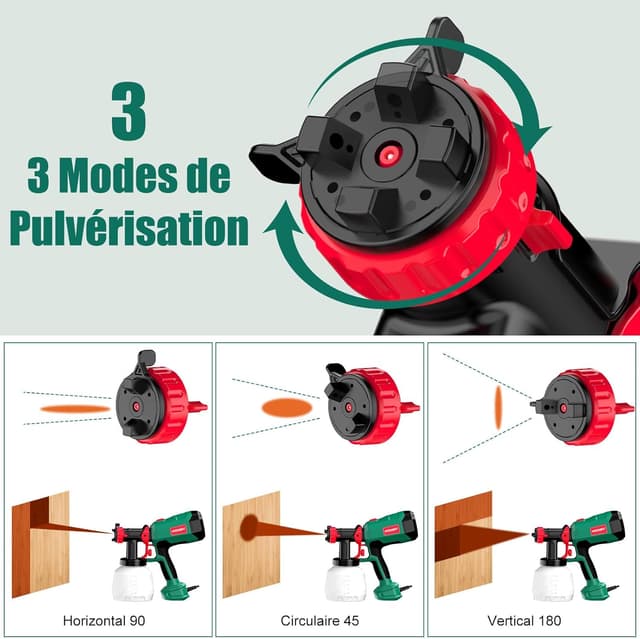 3
3 Modes de Pulvérisation

Horizontal 90

Circulaire 45

Vertical 180