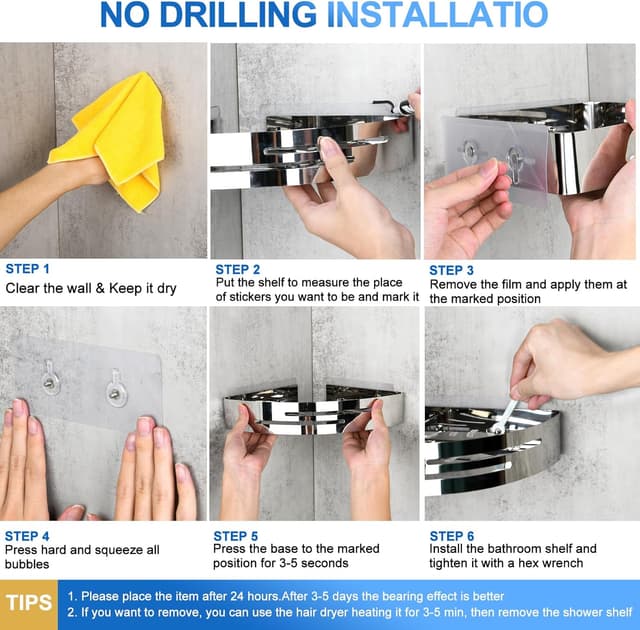 NO DRILLING INSTALLATIO

STEP 1
Clear the wall & Keep it dry

STEP 2
Put the shelf to measure the place of stickers you want to be and mark it

STEP 3
Remove the film and apply them at the marked position

STEP 4
Press hard and squeeze all bubbles

STEP 5
Press the base to the marked position for 3-5 seconds

STEP 6
Install the bathroom shelf and tighten it with a hex wrench

TIPS
1. Please place the item after 24 hours.After 3-5 days the bearing effect is better
2. If you want to remove, you can use the hair dryer heating it for 3-5 min, then remove the shower shelf