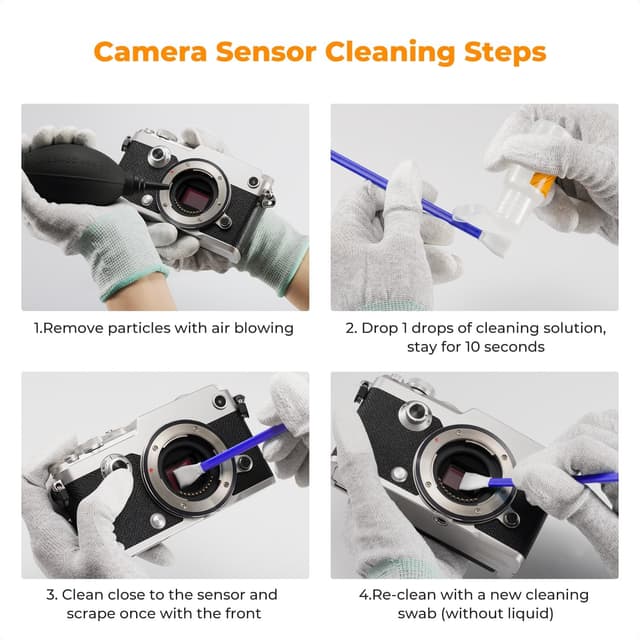 Camera Sensor Cleaning Steps

1.Remove particles with air blowing

2. Drop 1 drops of cleaning solution, stay for 10 seconds

3. Clean close to the sensor and scrape once with the front

4.Re-clean with a new cleaning swab (without liquid)