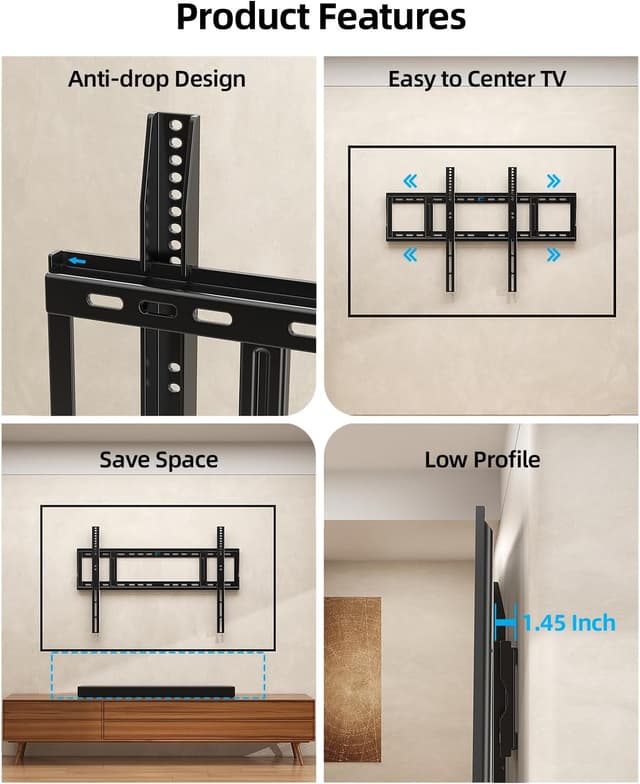 Product Features

Anti-drop Design

Easy to Center TV

Save Space

Low Profile

1.45 Inch