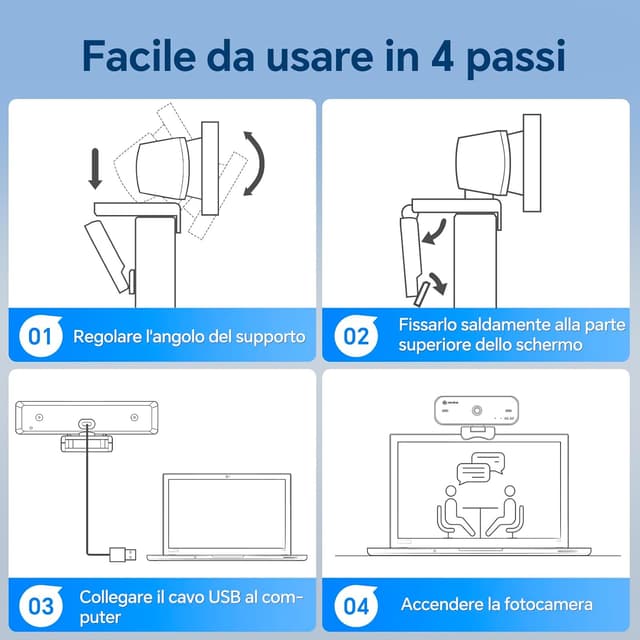 Facile da usare in 4 passi

01 Regolare l'angolo del supporto

02 Fissarlo saldamente alla parte superiore dello schermo

03 Collegare il cavo USB al computer

04 Accendere la fotocamera