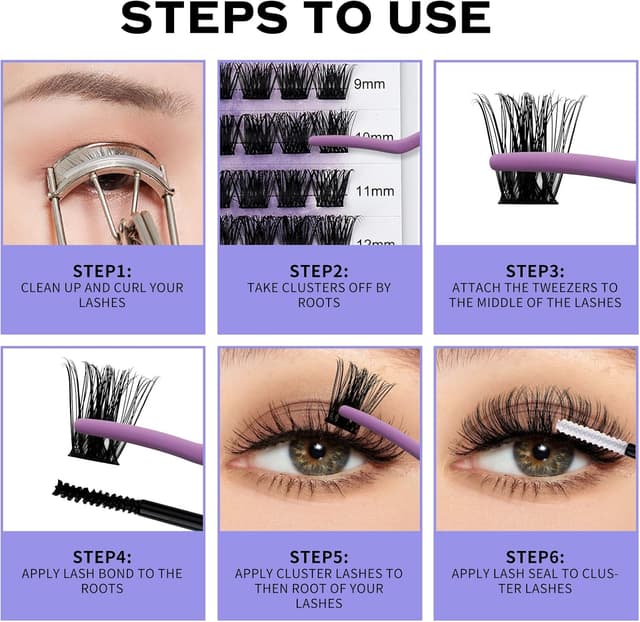 STEPS TO USE

9mm
10mm
11mm
12mm

STEP1:
CLEAN UP AND CURL YOUR LASHES

STEP2:
TAKE CLUSTERS OFF BY ROOTS

STEP3:
ATTACH THE TWEEZERS TO THE MIDDLE OF THE LASHES

STEP4:
APPLY LASH BOND TO THE ROOTS

STEP5:
APPLY CLUSTER LASHES TO THEN ROOT OF YOUR LASHES

STEP6:
APPLY LASH SEAL TO CLUSTER LASHES