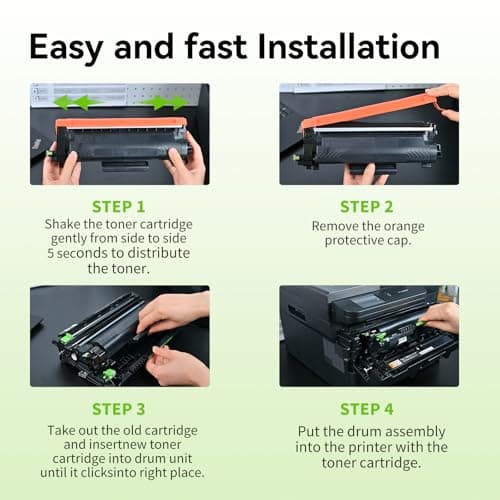 Easy and fast Installation

STEP 1
Shake the toner cartridge gently from side to side 5 seconds to distribute the toner.

STEP 2
Remove the orange protective cap.

STEP 3
Take out the old cartridge and insertnew toner cartridge into drum unit until it clicksinto right place.

STEP 4
Put the drum assembly into the printer with the toner cartridge.