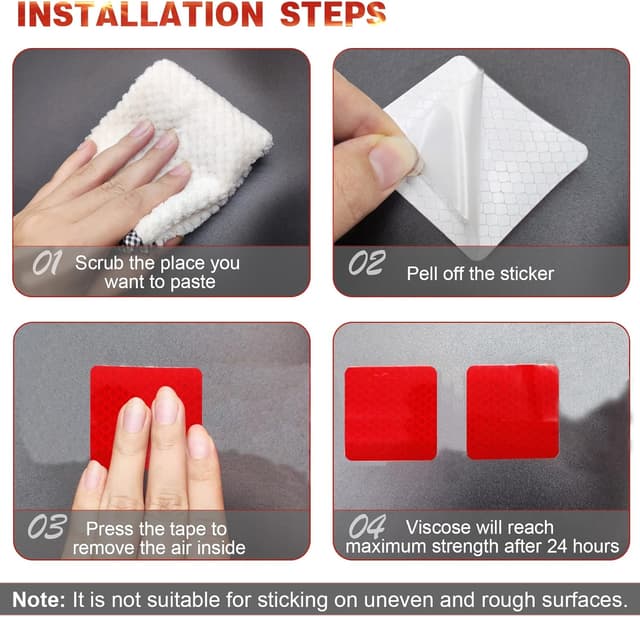 INSTALLATION STEPS

01 Scrub the place you want to paste

02 Pell off the sticker

03 Press the tape to remove the air inside

04 Viscose will reach maximum strength after 24 hours

Note: It is not suitable for sticking on uneven and rough surfaces.