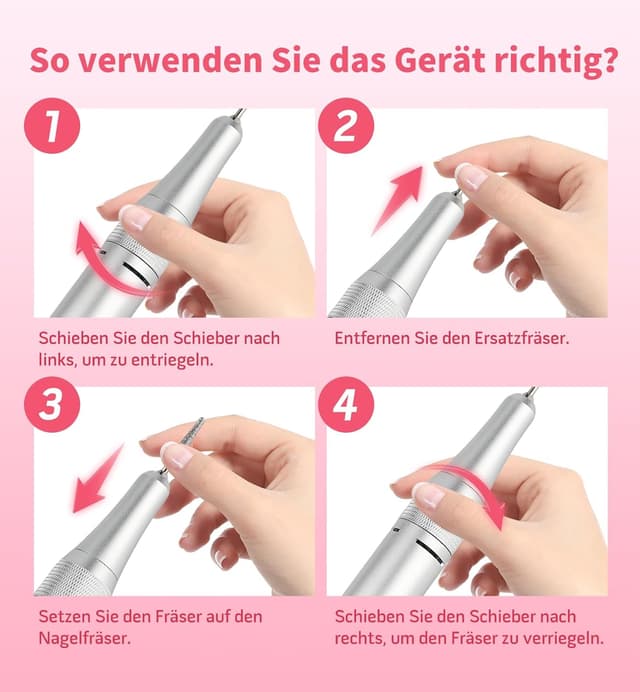 So verwenden Sie das Gerät richtig?

1

Schieben Sie den Schieber nach links, um zu entriegeln.

2

Entfernen Sie den Ersatzfräser.

3

Setzen Sie den Fräser auf den Nagelfräser.

4

Schieben Sie den Schieber nach rechts, um den Fräser zu verriegeln.