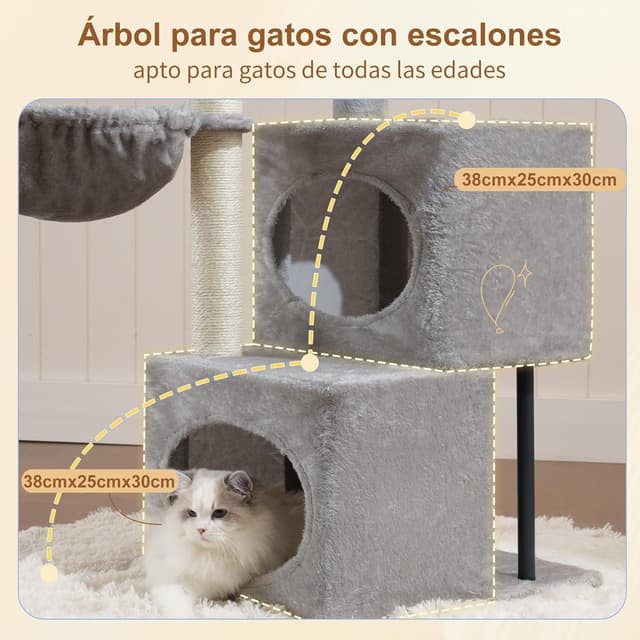 Árbol para gatos con escalones
apto para gatos de todas las edades

38cmx25cmx30cm

38cmx25cmx30cm