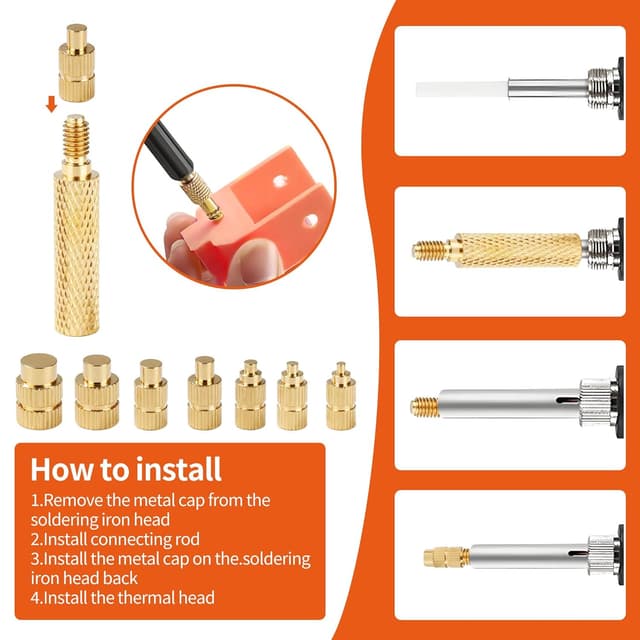 How to install
1.Remove the metal cap from the soldering iron head
2.Install connecting rod
3.Install the metal cap on the.soldering iron head back
4.Install the thermal head