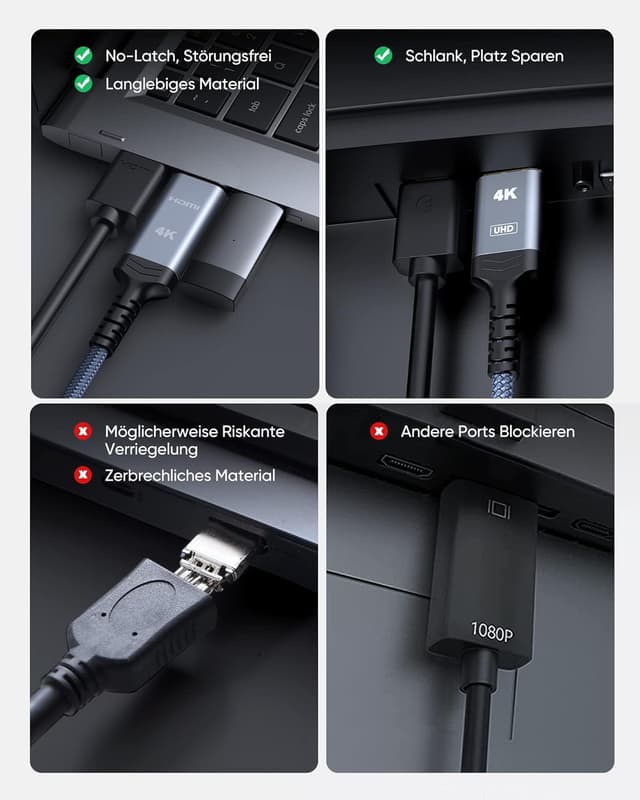 No-Latch, Störungsfrei
Langlebiges Material

tab
caps lock
HDMI
4K

Schlank, Platz Sparen

4K
UHD

Möglicherweise Riskante Verriegelung
Zerbrechliches Material

Andere Ports Blockieren

1080P