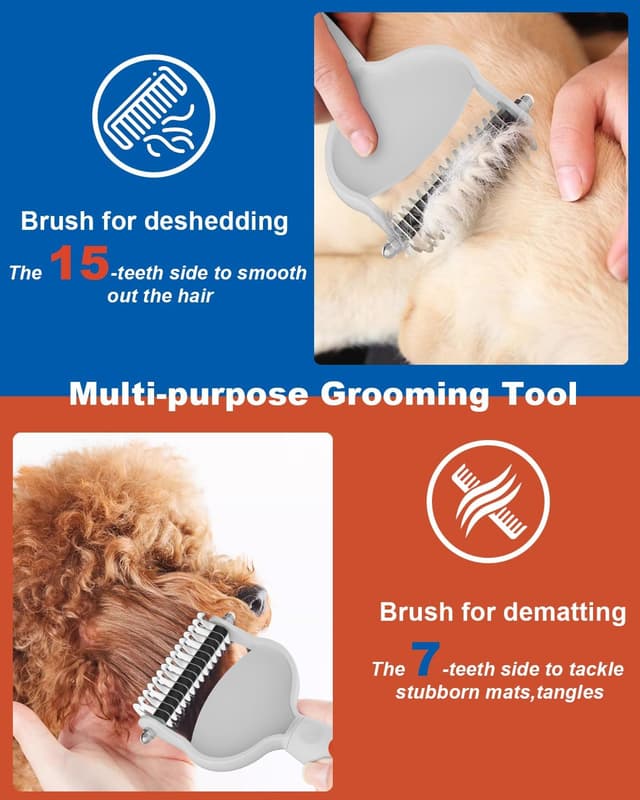 Brush for deshedding

The 15-teeth side to smooth out the hair

Multi-purpose Grooming Tool

Brush for dematting

The 7-teeth side to tackle stubborn mats,tangles