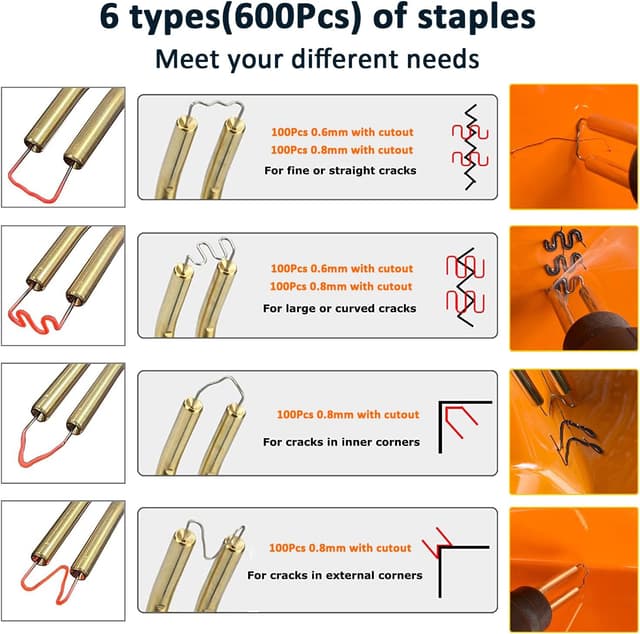 6 types(600Pcs) of staples
Meet your different needs

100Pcs 0.6mm with cutout
100Pcs 0.8mm with cutout
For fine or straight cracks

100Pcs 0.6mm with cutout
100Pcs 0.8mm with cutout
For large or curved cracks

100Pcs 0.8mm with cutout
For cracks in inner corners

100Pcs 0.8mm with cutout
For cracks in external corners