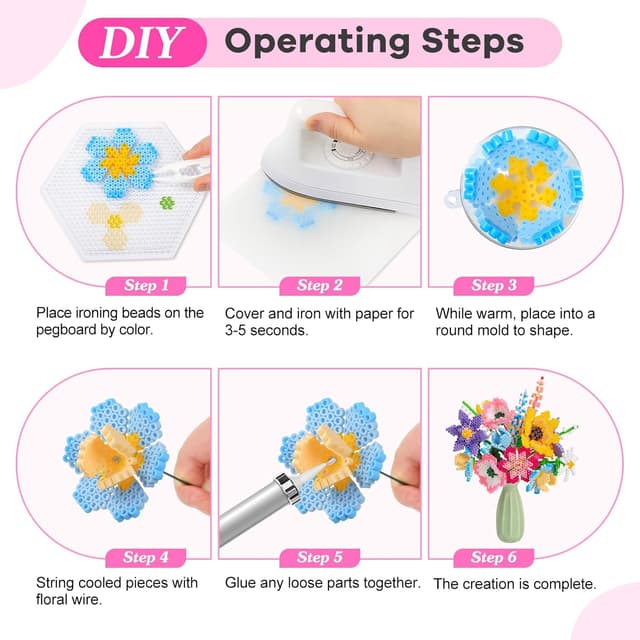 DIY Operating Steps

Step 1
Place ironing beads on the pegboard by color.

Step 2
Cover and iron with paper for 3-5 seconds.

Step 3
While warm, place into a round mold to shape.

Step 4
String cooled pieces with floral wire.

Step 5
Glue any loose parts together.

Step 6
The creation is complete.