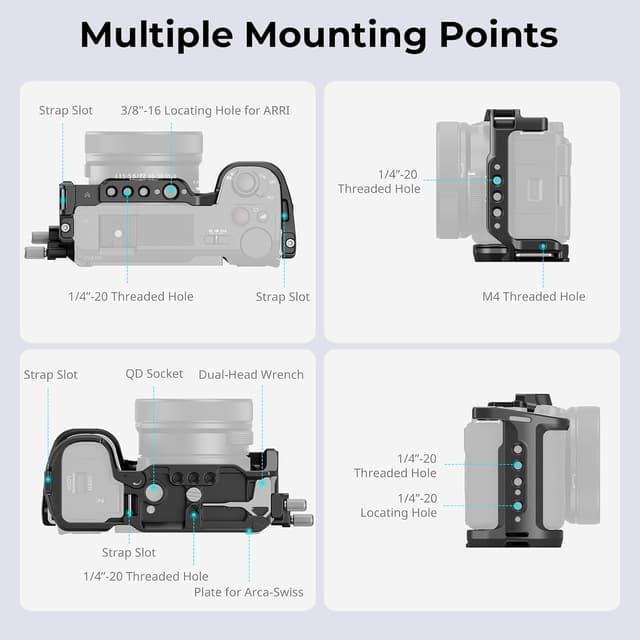 Multiple Mounting Points

Strap Slot

3/8"-16 Locating Hole for ARRI

1/4"-20 Threaded Hole

Strap Slot

1/4"-20 Threaded Hole

M4 Threaded Hole

Strap Slot

QD Socket

Dual-Head Wrench

Strap Slot

1/4"-20 Threaded Hole

Plate for Arca-Swiss

1/4"-20 Threaded Hole

1/4"-20 Locating Hole