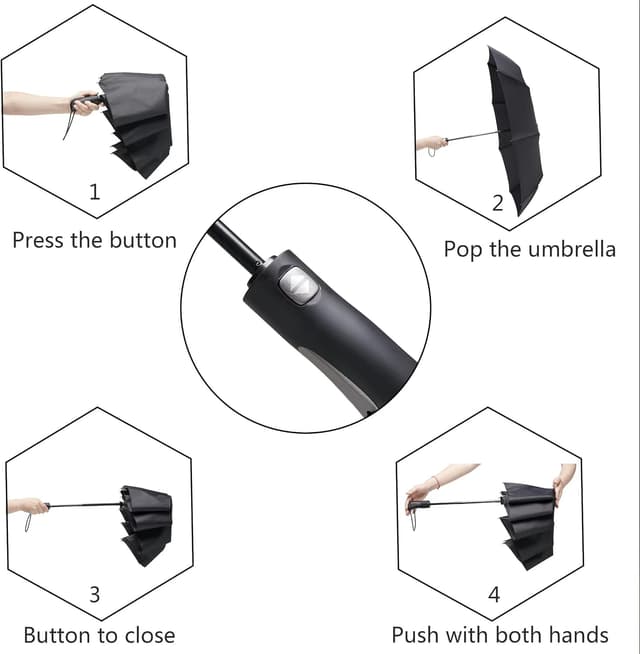 1
Press the button

2
Pop the umbrella

3
Button to close

4
Push with both hands