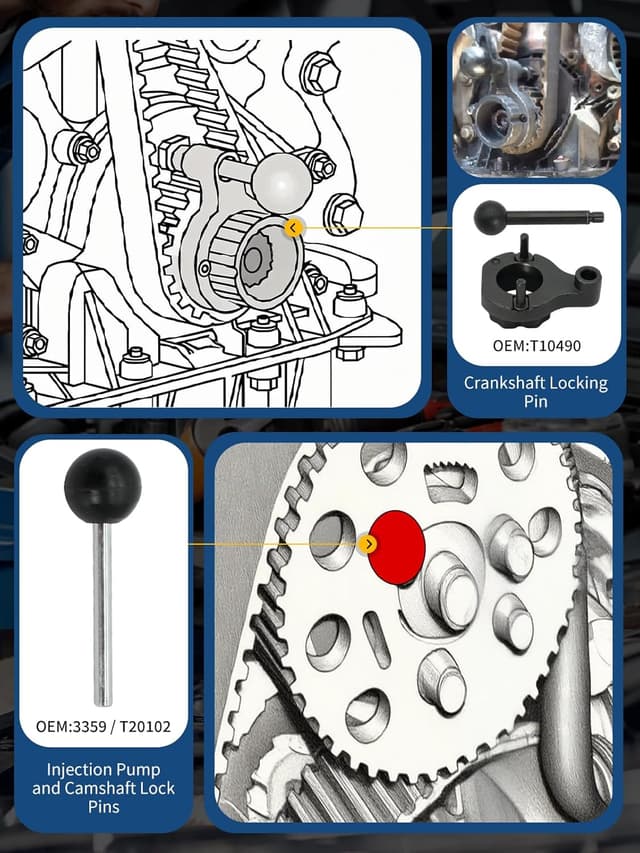 OEM:T10490

Crankshaft Locking Pin

OEM:3359 / T20102

Injection Pump and Camshaft Lock Pins