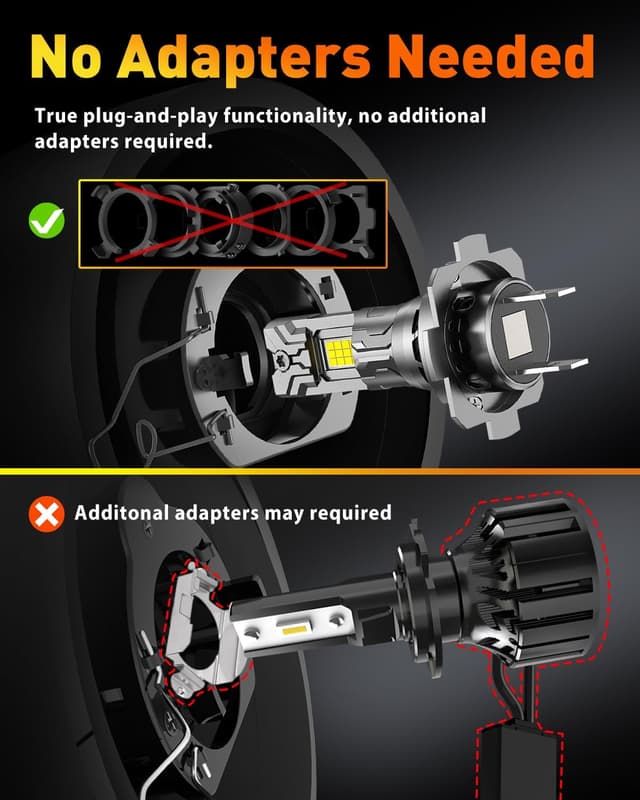 No Adapters Needed

True plug-and-play functionality, no additional adapters required.

Additonal adapters may required