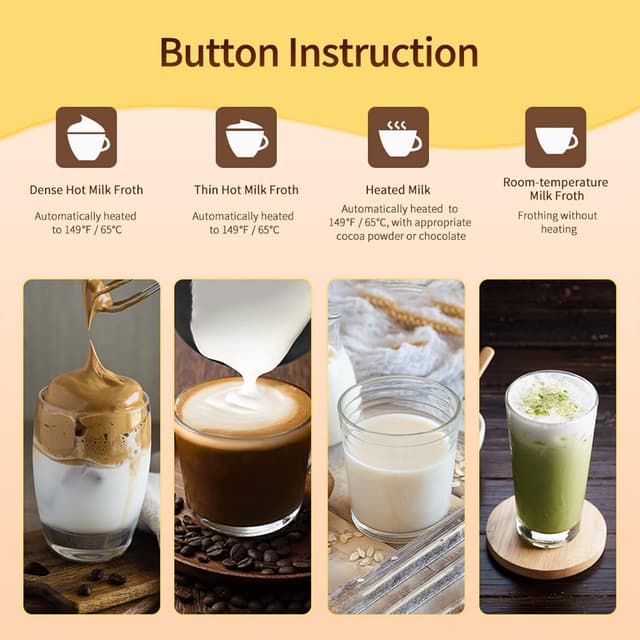 Button Instruction

Dense Hot Milk Froth

Automatically heated to 149°F / 65°C

Thin Hot Milk Froth

Automatically heated to 149°F / 65°C

Heated Milk

Automatically heated to 149°F / 65°C, with appropriate cocoa powder or chocolate

Room-temperature Milk Froth

Frothing without heating