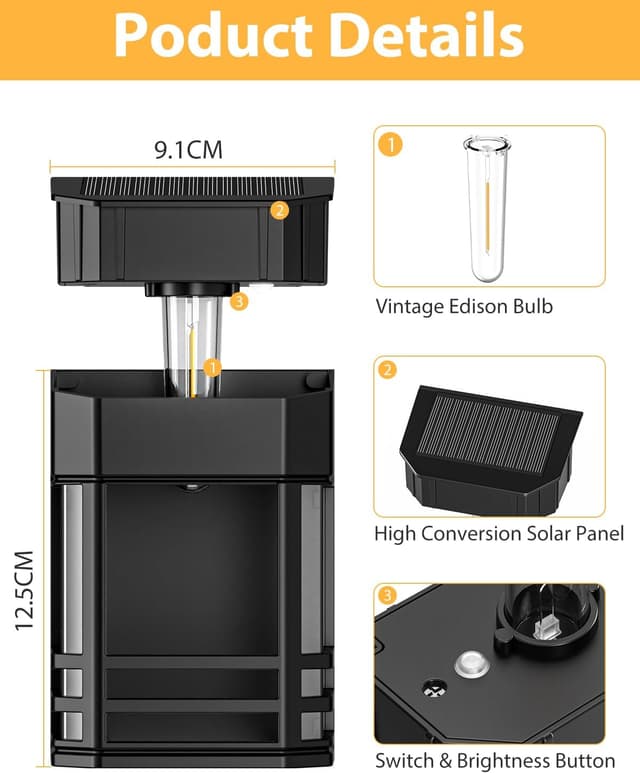 Poduct Details

9.1CM

2

3

1

12.5CM

1

Vintage Edison Bulb

2

High Conversion Solar Panel

3

Switch & Brightness Button