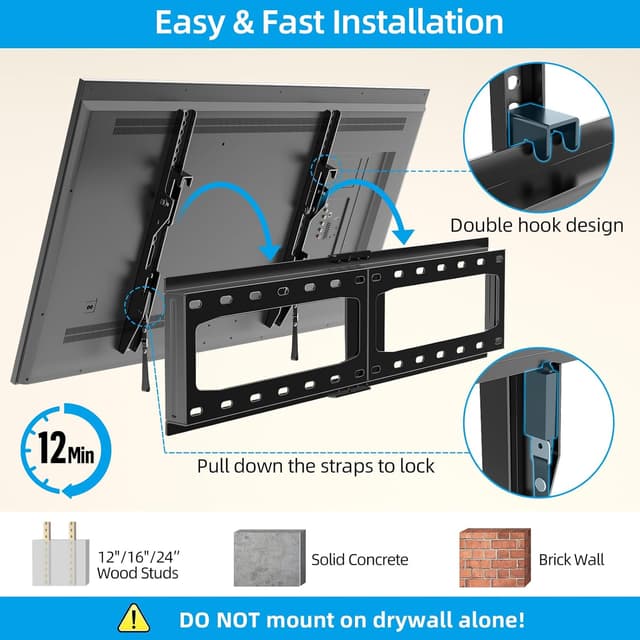 Easy & Fast Installation

Double hook design

12 Min

Pull down the straps to lock

12"/16"/24" Wood Studs

Solid Concrete

Brick Wall

DO NOT mount on drywall alone!