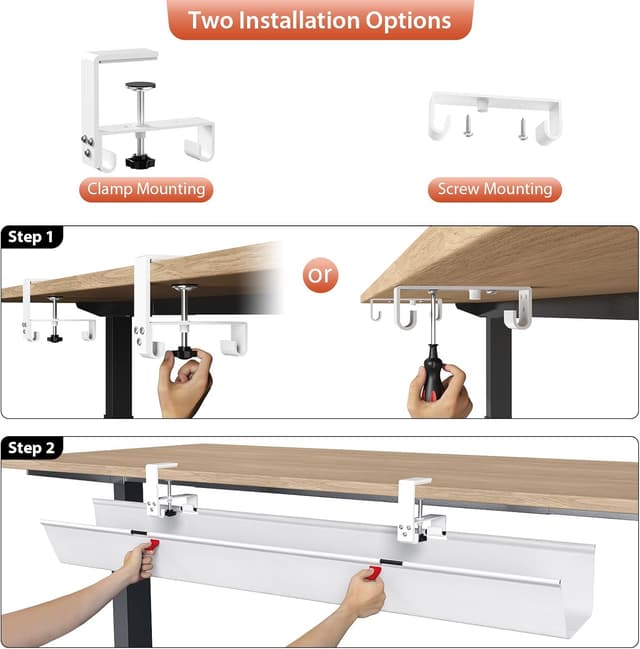 Two Installation Options

Clamp Mounting

Screw Mounting

Step 1

or

Step 2