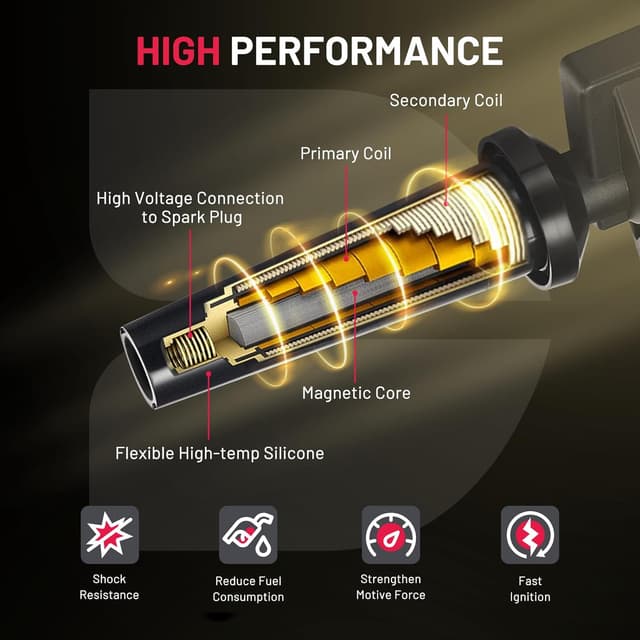 HIGH PERFORMANCE

Secondary Coil

Primary Coil

High Voltage Connection to Spark Plug

Magnetic Core

Flexible High-temp Silicone

Shock Resistance

Reduce Fuel Consumption

Strengthen Motive Force

Fast Ignition