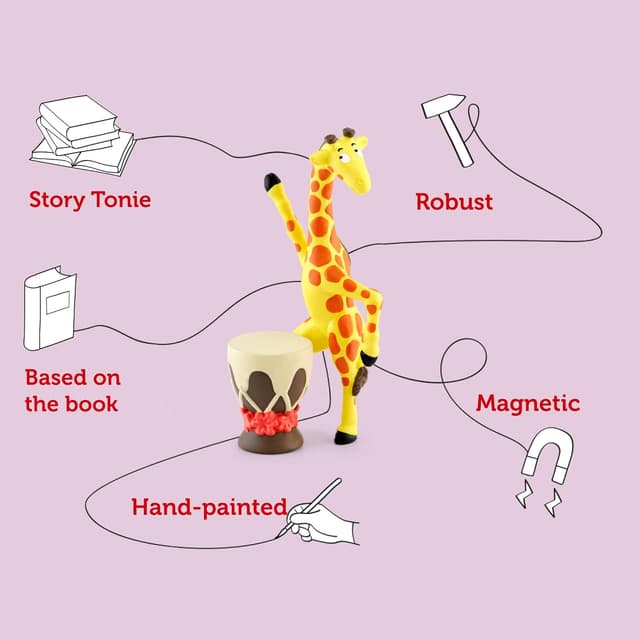 Story Tonie

Robust

Based on the book

Magnetic

Hand-painted