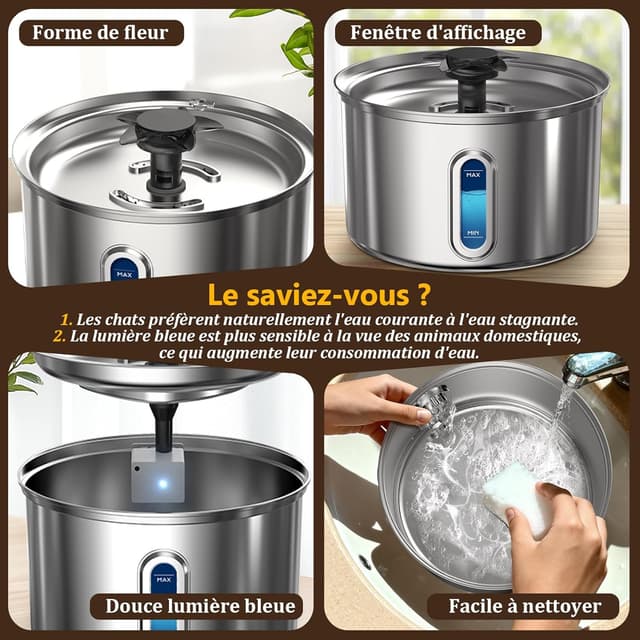 Forme de fleur

MAX

Fenêtre d'affichage

MAX

MIN

Le saviez-vous ?

1. Les chats préfèrent naturellement l'eau courante à l'eau stagnante.
2. La lumière bleue est plus sensible à la vue des animaux domestiques, ce qui augmente leur consommation d'eau.

MAX

Douce lumière bleue

Facile à nettoyer