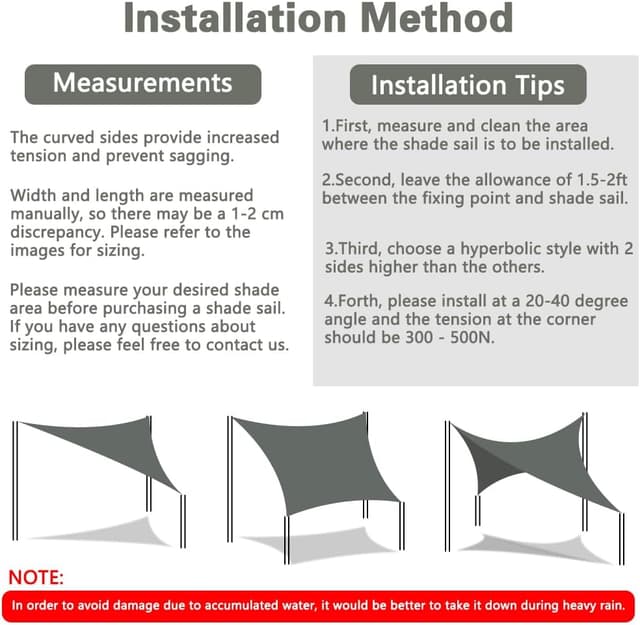 Installation Method

Measurements

The curved sides provide increased tension and prevent sagging.

Width and length are measured manually, so there may be a 1-2 cm discrepancy. Please refer to the images for sizing.

Please measure your desired shade area before purchasing a shade sail. If you have any questions about sizing, please feel free to contact us.

Installation Tips

1.First, measure and clean the area where the shade sail is to be installed.

2.Second, leave the allowance of 1.5-2ft between the fixing point and shade sail.

3.Third, choose a hyperbolic style with 2 sides higher than the others.

4.Forth, please install at a 20-40 degree angle and the tension at the corner should be 300 - 500N.

NOTE:

In order to avoid damage due to accumulated water, it would be better to take it down during heavy rain.