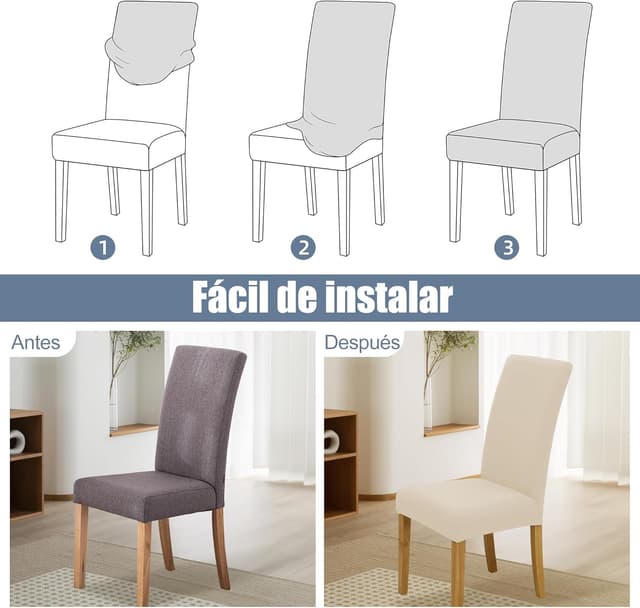 1

2

3

Fácil de instalar

Antes

Después