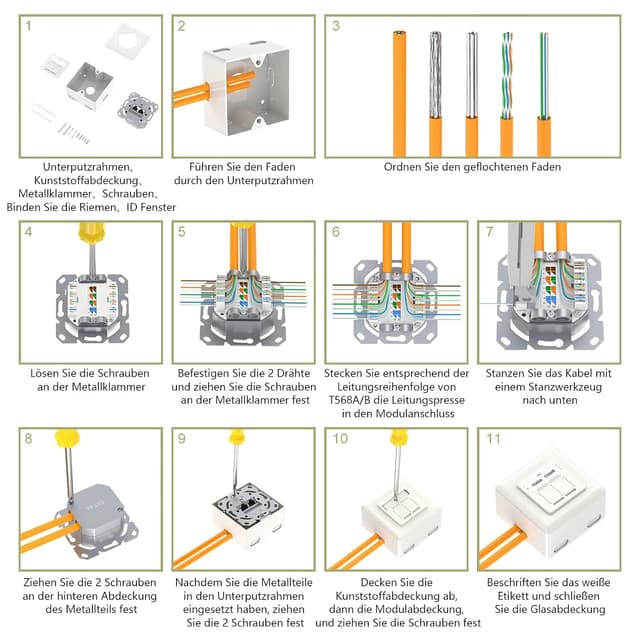 1

Unterputzrahmen、Kunststoffabdeckung、Metallklammer、Schrauben、Binden Sie die Riemen、ID Fenster

2

Führen Sie den Faden durch den Unterputzrahmen

3

Ordnen Sie den geflochtenen Faden

4

Lösen Sie die Schrauben an der Metallklammer

5

Befestigen Sie die 2 Drähte und ziehen Sie die Schrauben an der Metallklammer fest

6

Stecken Sie entsprechend der Leitungsreihenfolge von T568A/B die Leitungspresse in den Modulanschluss

7

Stanzen Sie das Kabel mit einem Stanzwerkzeug nach unten

8

Ziehen Sie die 2 Schrauben an der hinteren Abdeckung des Metallteils fest

9

Nachdem Sie die Metallteile in den Unterputzrahmen eingesetzt haben, ziehen Sie die 2 Schrauben fest

10

Decken Sie die Kunststoffabdeckung ab, dann die Modulabdeckung, und ziehen Sie die Schrauben fest

11

Beschriften Sie das weiße Etikett und schließen Sie die Glasabdeckung