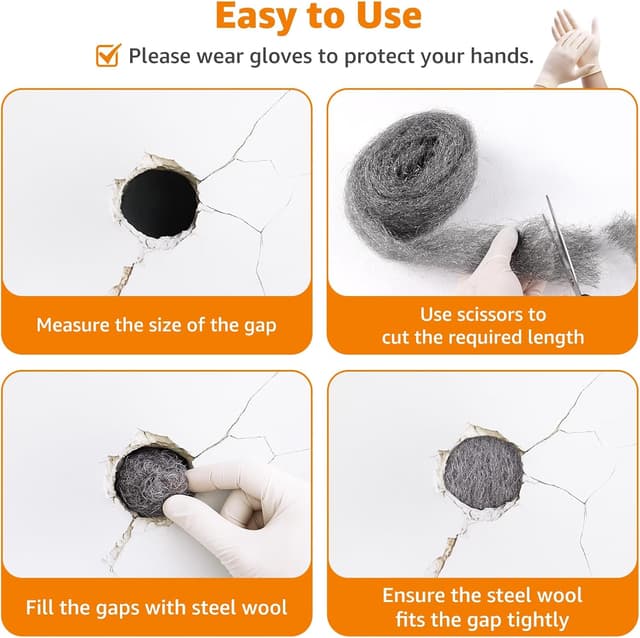 Easy to Use

Please wear gloves to protect your hands.

Measure the size of the gap

Use scissors to cut the required length

Fill the gaps with steel wool

Ensure the steel wool fits the gap tightly