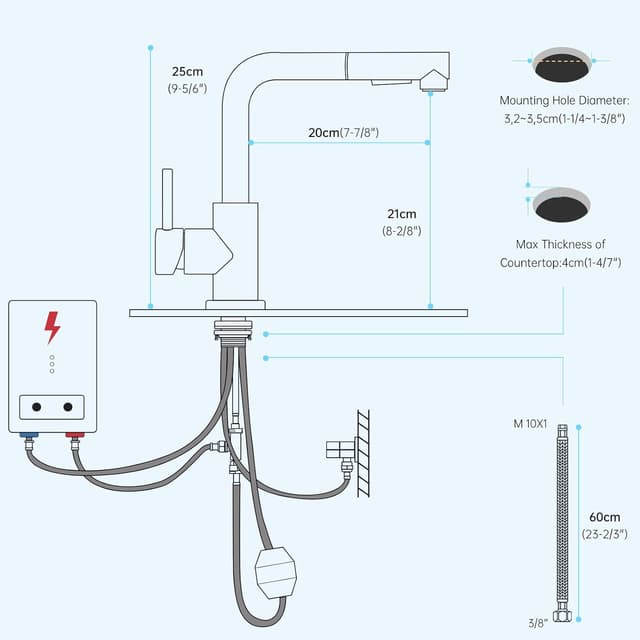 25cm
(9-5/6")

20cm(7-7/8")

21cm
(8-2/8")

Mounting Hole Diameter:
3,2~3,5cm(1-1/4~1-3/8")

Max Thickness of
Countertop:4cm(1-4/7")

M 10X1

60cm
(23-2/3")

3/8"