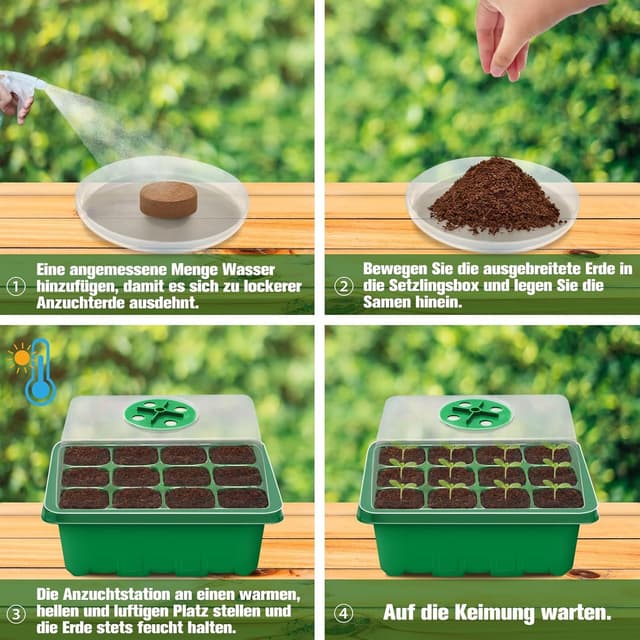 ① Eine angemessene Menge Wasser hinzufügen, damit es sich zu lockerer Anzuchterde ausdehnt.

② Bewegen Sie die ausgebreitete Erde in die Setzlingsbox und legen Sie die Samen hinein.

③ Die Anzuchtstation an einen warmen, hellen und luftigen Platz stellen und die Erde stets feucht halten.

④ Auf die Keimung warten.