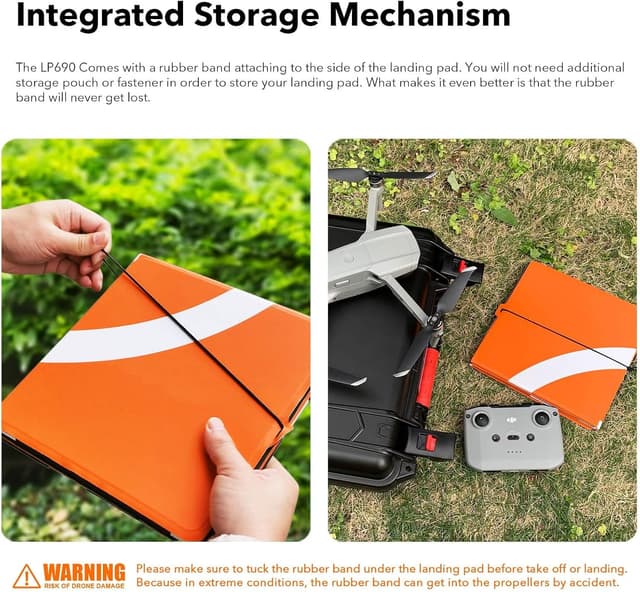 Integrated Storage Mechanism

The LP690 Comes with a rubber band attaching to the side of the landing pad. You will not need additional storage pouch or fastener in order to store your landing pad. What makes it even better is that the rubber band will never get lost.

WARNING
RISK OF DRONE DAMAGE

Please make sure to tuck the rubber band under the landing pad before take off or landing. Because in extreme conditions, the rubber band can get into the propellers by accident.