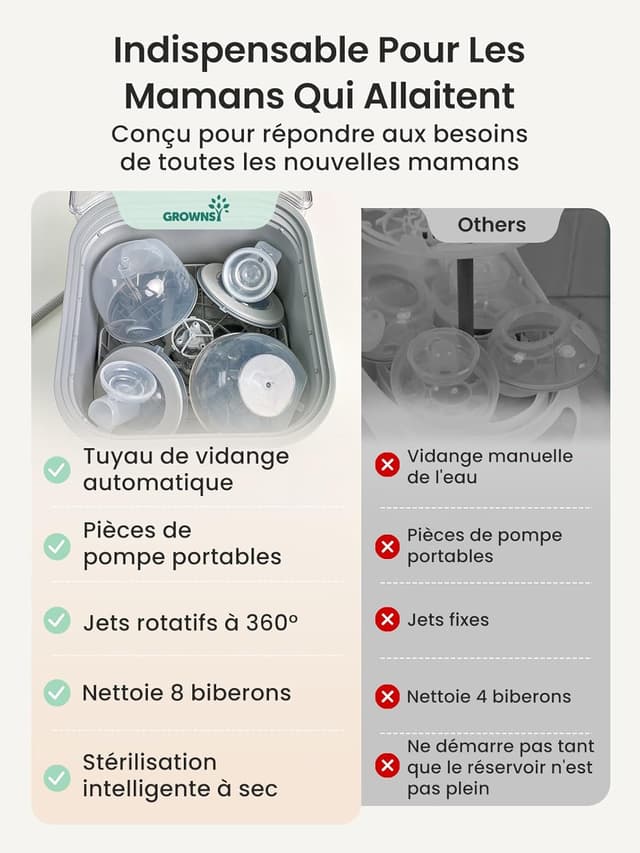 Indispensable Pour Les Mamans Qui Allaitent
Conçu pour répondre aux besoins de toutes les nouvelles mamans

GROWNSY

Tuyau de vidange automatique

Pièces de pompe portables

Jets rotatifs à 360°

Nettoie 8 biberons

Stérilisation intelligente à sec

Others

Vidange manuelle de l'eau

Pièces de pompe portables

Jets fixes

Nettoie 4 biberons

Ne démarre pas tant que le réservoir n'est pas plein