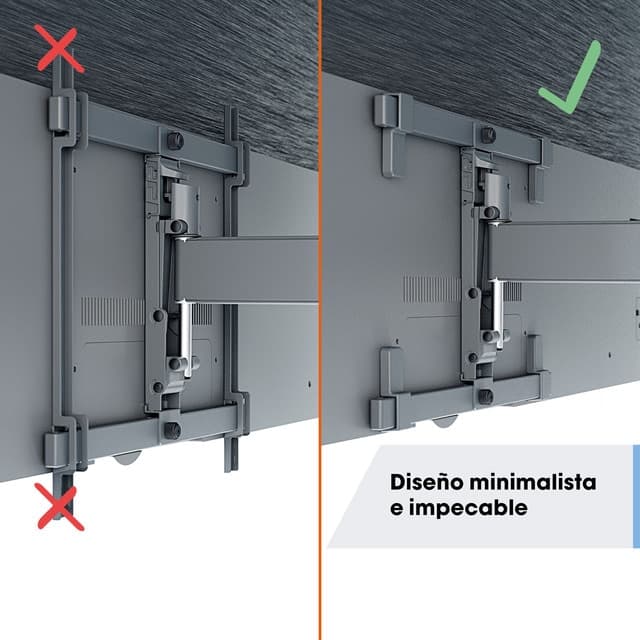 Diseño minimalista
e impecable