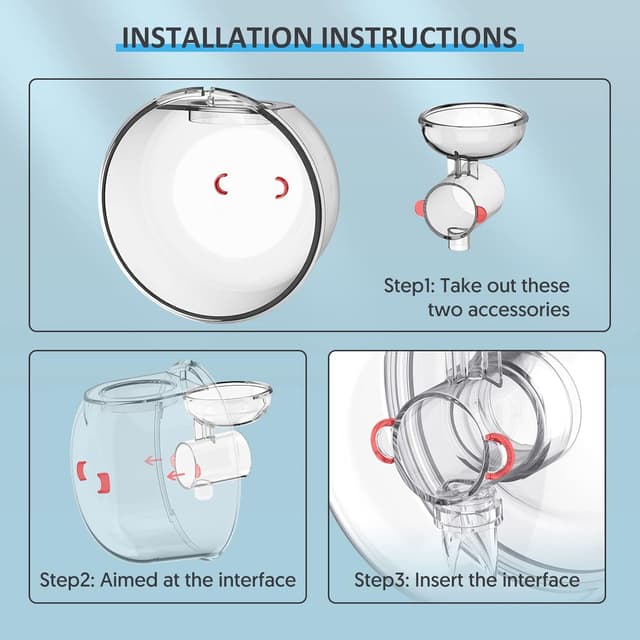 INSTALLATION INSTRUCTIONS

Step1: Take out these two accessories

Step2: Aimed at the interface

Step3: Insert the interface