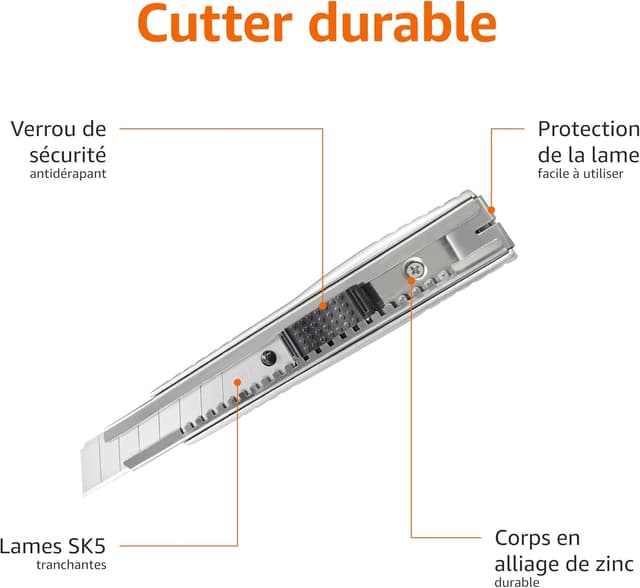 Cutter durable

Verrou de sécurité
antidérapant

Protection de la lame
facile à utiliser

Lames SK5
tranchantes

Corps en alliage de zinc
durable