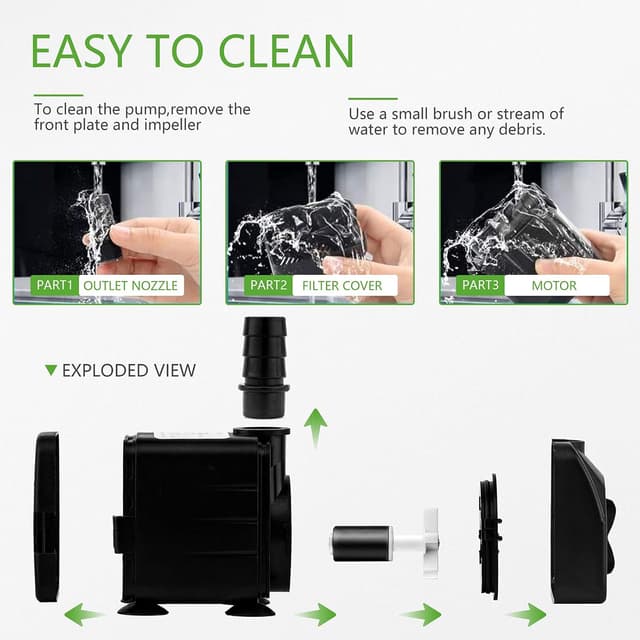 EASY TO CLEAN

To clean the pump,remove the front plate and impeller

Use a small brush or stream of water to remove any debris.

PART1 OUTLET NOZZLE

PART2 FILTER COVER

PART3 MOTOR

▼ EXPLODED VIEW