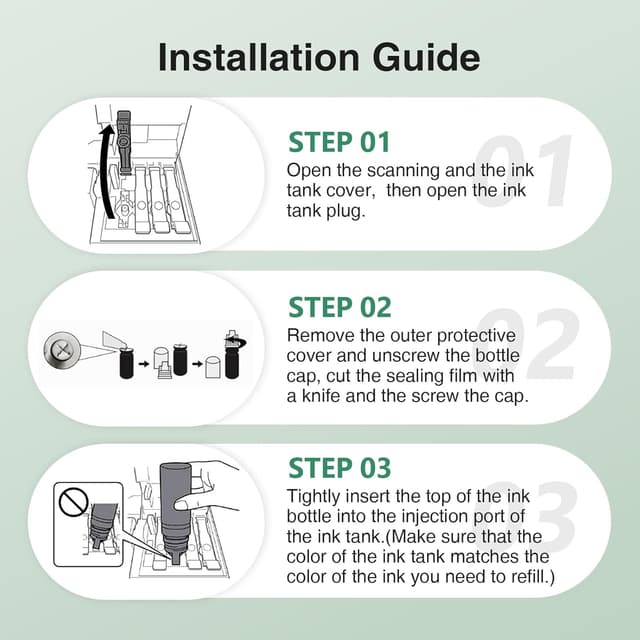 Installation Guide

STEP 01

01

Open the scanning and the ink tank cover,  then open the ink tank plug.

STEP 02

02

Remove the outer protective cover and unscrew the bottle cap, cut the sealing film with a knife and the screw the cap.

STEP 03

03

Tightly insert the top of the ink bottle into the injection port of the ink tank.(Make sure that the color of the ink tank matches the color of the ink you need to refill.)