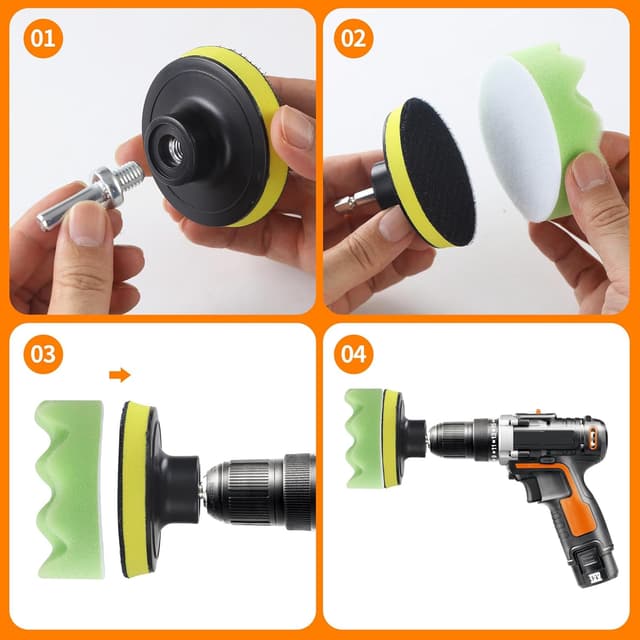 01

02

03

04